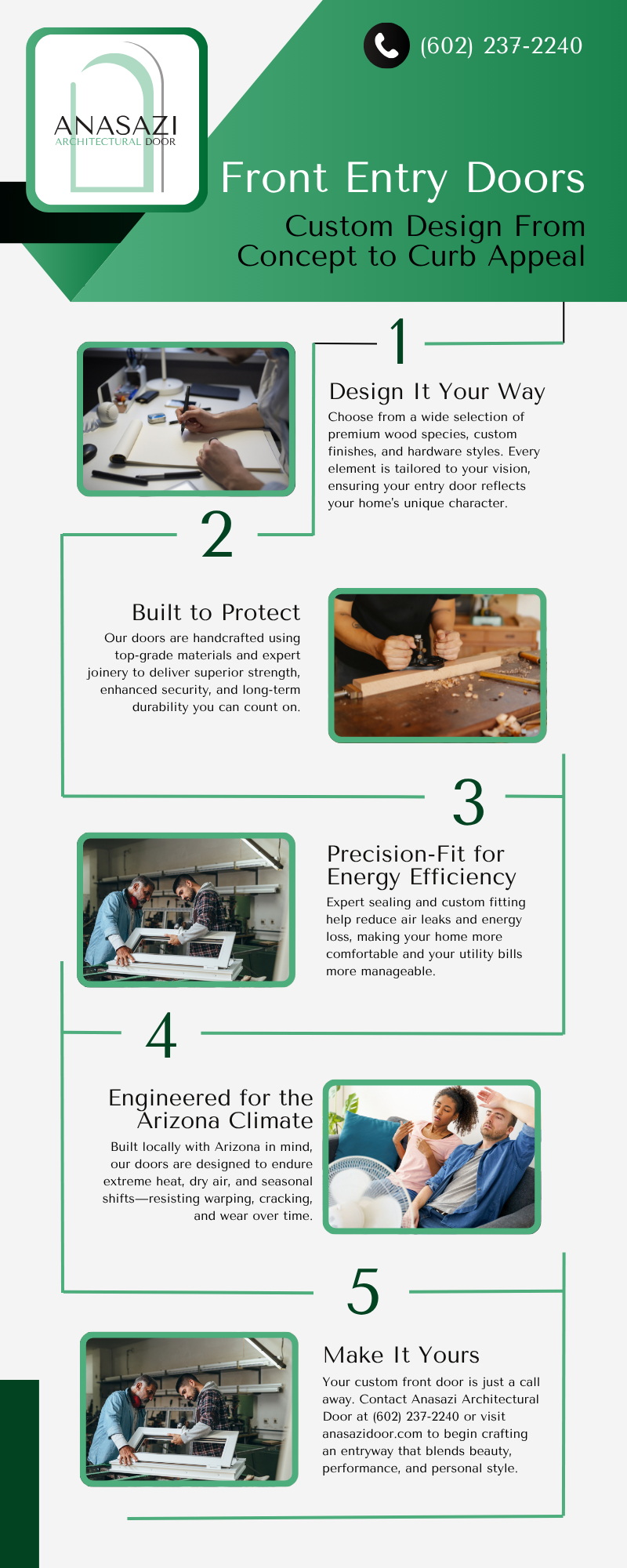 ANASAZI
ARCHITECTURAL DOOR

(602) 237-2240

Front Entry Doors

Custom Design From Concept to Curb Appeal

1

Design It Your Way

Choose from a wide selection of premium wood species, custom finishes, and hardware styles. Every element is tailored to your vision, ensuring your entry door reflects your home's unique character.

2

Built to Protect

Our doors are handcrafted using top-grade materials and expert joinery to deliver superior strength, enhanced security, and long-term durability you can count on.

3

Precision-Fit for Energy Efficiency

Expert sealing and custom fitting help reduce air leaks and energy loss, making your home more comfortable and your utility bills more manageable.

4

Engineered for the Arizona Climate

Built locally with Arizona in mind, our doors are designed to endure extreme heat, dry air, and seasonal shifts—resisting warping, cracking, and wear over time.

5

Make It Yours

Your custom front door is just a call away. Contact Anasazi Architectural Door at (602) 237-2240 or visit anasazidoor.com to begin crafting an entryway that blends beauty, performance, and personal style.