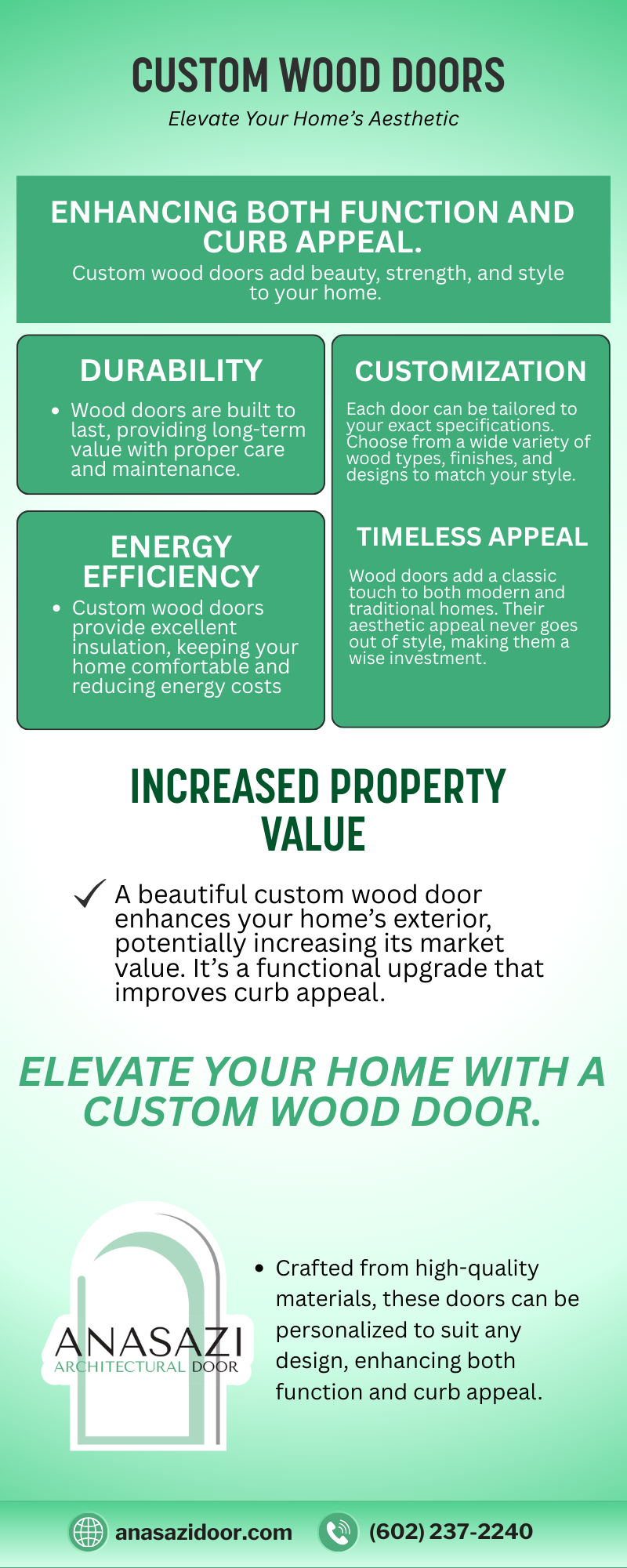 CUSTOM WOOD DOORS

Elevate Your Home's Aesthetic

ENHANCING BOTH FUNCTION AND CURB APPEAL.

Custom wood doors add beauty, strength, and style to your home.

DURABILITY

• Wood doors are built to last, providing long-term value with proper care and maintenance.

ENERGY EFFICIENCY

• Custom wood doors provide excellent insulation, keeping your home comfortable and reducing energy costs

CUSTOMIZATION

Each door can be tailored to your exact specifications. Choose from a wide variety of wood types, finishes, and designs to match your style.

TIMELESS APPEAL

Wood doors add a classic touch to both modern and traditional homes. Their aesthetic appeal never goes out of style, making them a wise investment.

INCREASED PROPERTY VALUE

A beautiful custom wood door enhances your home's exterior, potentially increasing its market value. It's a functional upgrade that improves curb appeal.

ELEVATE YOUR HOME WITH A CUSTOM WOOD DOOR.

ANASAZI
ARCHITECTURAL DOOR

• Crafted from high-quality materials, these doors can be personalized to suit any design, enhancing both function and curb appeal.

anasazidoor.com

(602) 237-2240